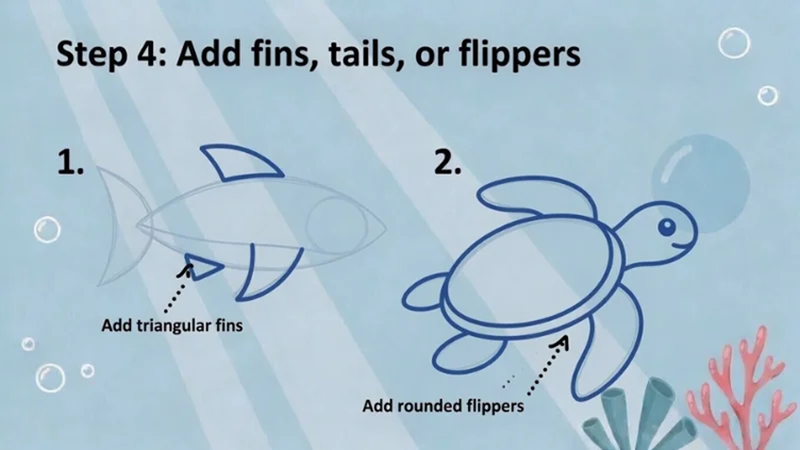 Step 4: Add fins, tails, or flippers

1.

Add triangular fins

2.

Add rounded flippers