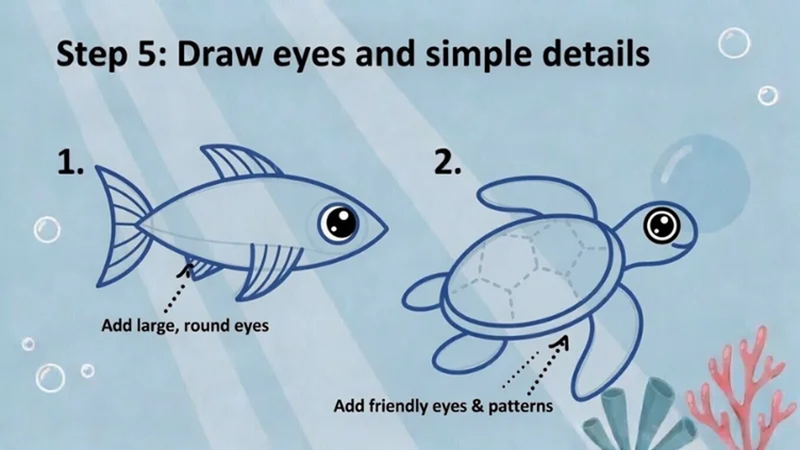 Step 5: Draw eyes and simple details

1.

Add large, round eyes

2.

Add friendly eyes & patterns